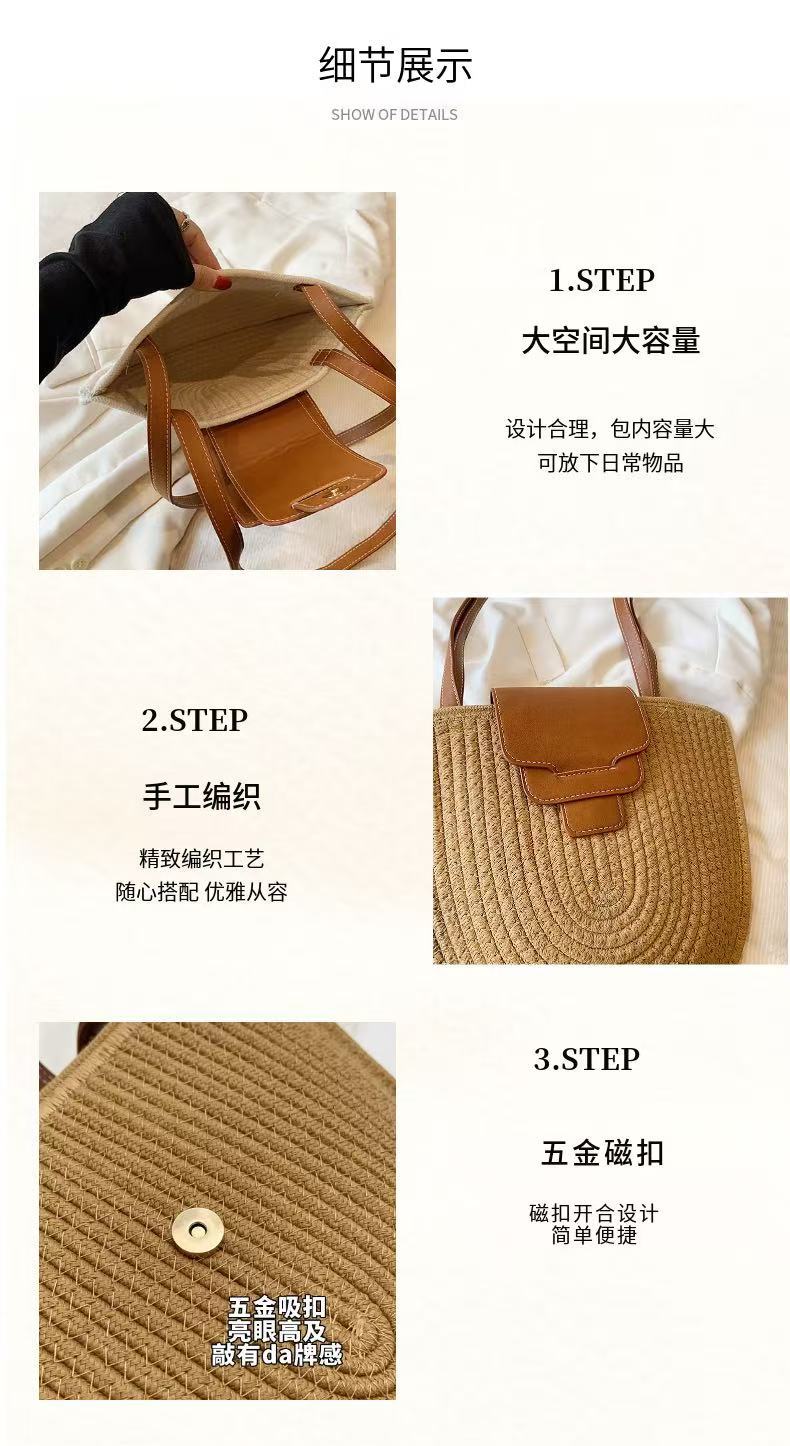 细节展示

SHOW OF DETAILS

1.STEP

大空间大容量

设计合理，包内容量大
可放下日常物品

2.STEP

手工编织

精致编织工艺
随心搭配 优雅从容

3.STEP

五金磁扣

磁扣开合设计
简单便捷

五金吸扣
亮眼高及
敲有da牌感