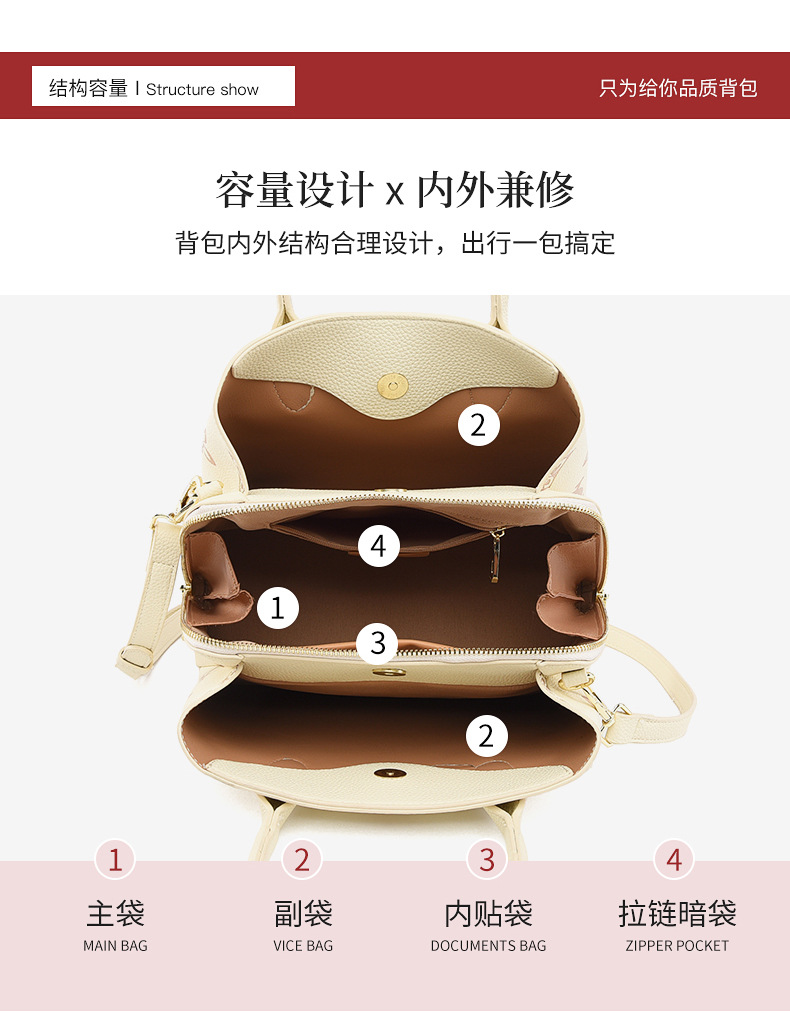 结构容量 | Structure show

只为给你品质背包

容量设计 x 内外兼修

背包内外结构合理设计，出行一包搞定

2

4

1

3

2

1
主袋
MAIN BAG

2
副袋
VICE BAG

3
内贴袋
DOCUMENTS BAG

4
拉链暗袋
ZIPPER POCKET