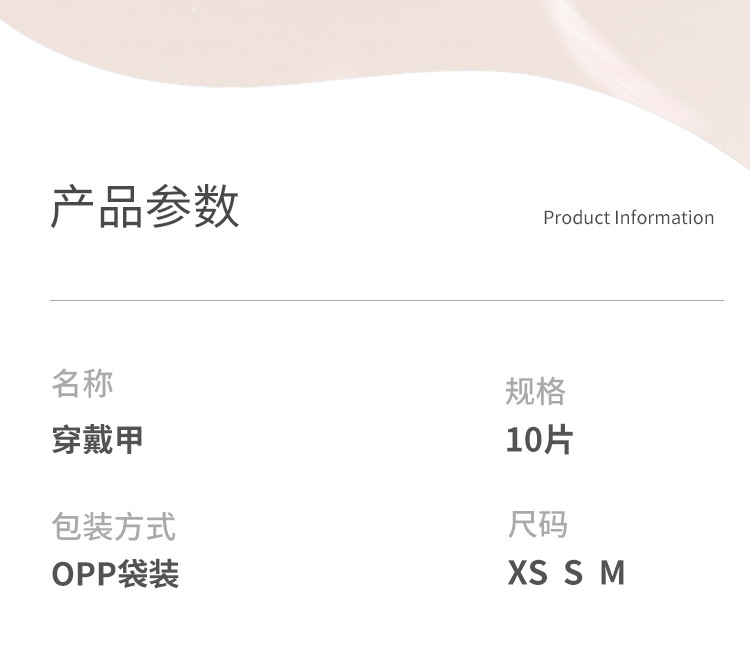 产品参数

Product Information

名称
穿戴甲

包装方式
OPP袋装

规格
10片

尺码
XS S M